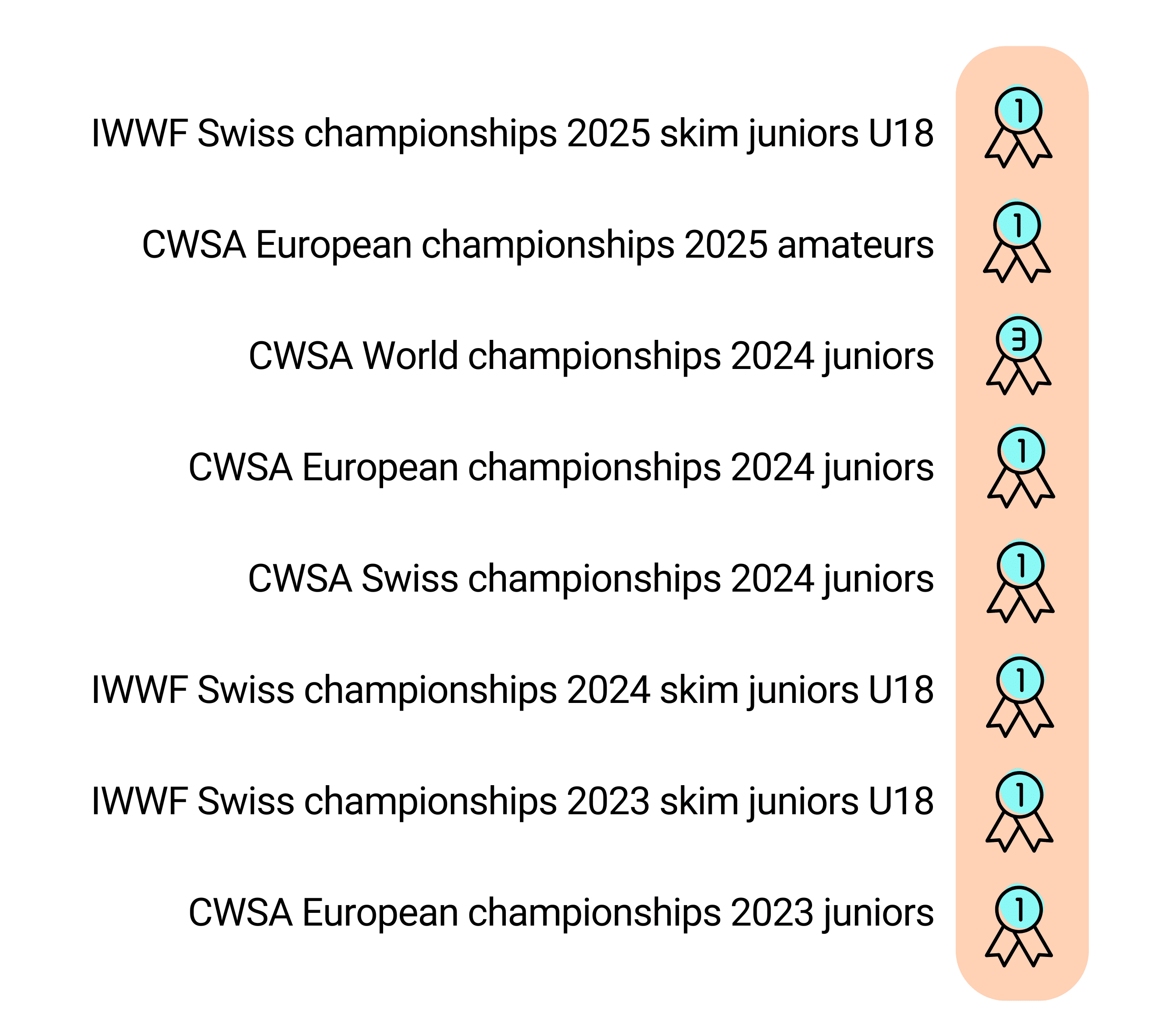 IWWF Swiss championships 2025 skim juniors U18 1

CWSA European championships 2025 amateurs 1

CWSA World championships 2024 juniors 3

CWSA European championships 2024 juniors 1

CWSA Swiss championships 2024 juniors 1

IWWF Swiss championships 2024 skim juniors U18 1

IWWF Swiss championships 2023 skim juniors U18 1

CWSA European championships 2023 juniors 1